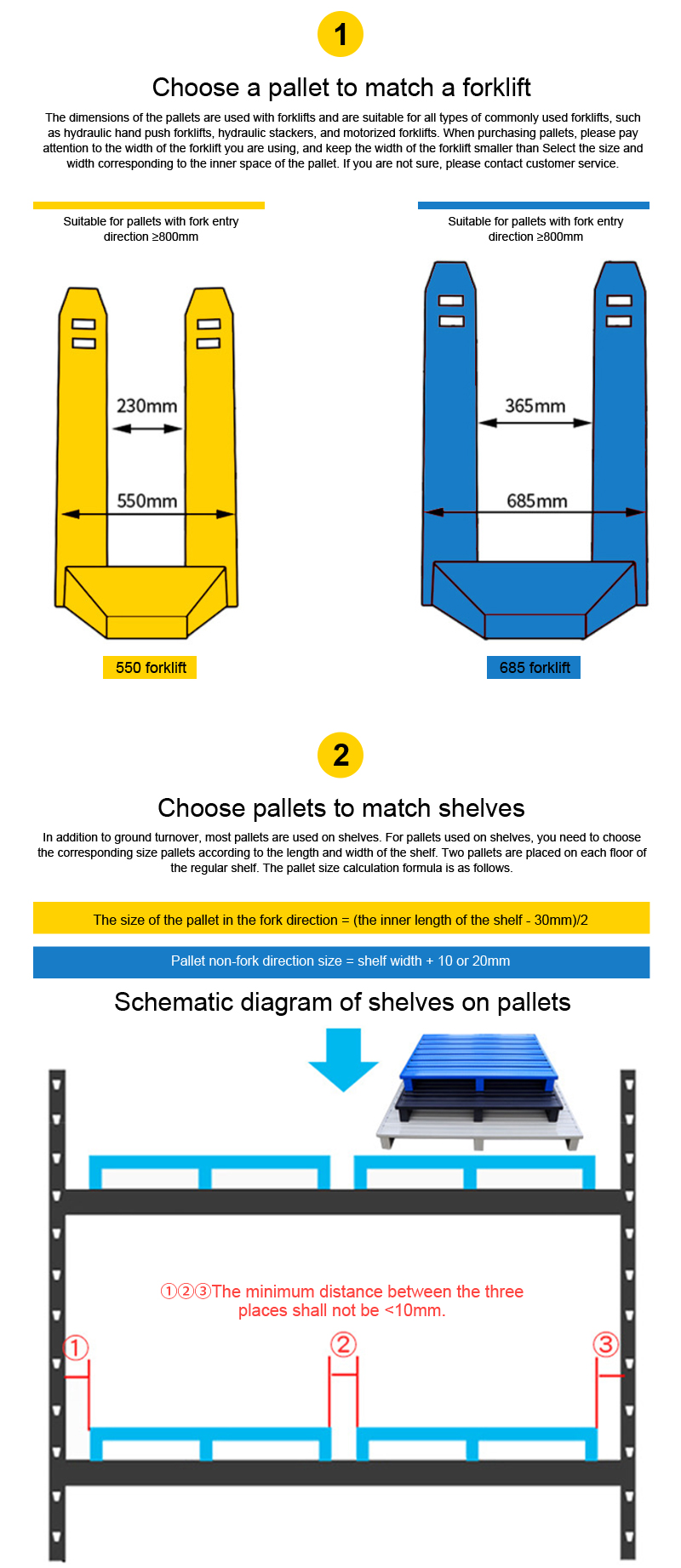 1

Choose a pallet to match a forklift

The dimensions of the pallets are used with forklifts and are suitable for all types of commonly used forklifts, such as hydraulic hand push forklifts, hydraulic stackers, and motorized forklifts. When purchasing pallets, please pay attention to the width of the forklift you are using, and keep the width of the forklift smaller than Select the size and width corresponding to the inner space of the pallet. If you are not sure, please contact customer service.

Suitable for pallets with fork entry direction ≥800mm

230mm

550mm

550 forklift

Suitable for pallets with fork entry direction ≥800mm

365mm

685mm

685 forklift

2

Choose pallets to match shelves

In addition to ground turnover, most pallets are used on shelves. For pallets used on shelves, you need to choose the corresponding size pallets according to the length and width of the shelf. Two pallets are placed on each floor of the regular shelf. The pallet size calculation formula is as follows.

The size of the pallet in the fork direction = (the inner length of the shelf - 30mm)/2

Pallet non-fork direction size = shelf width + 10 or 20mm

Schematic diagram of shelves on pallets

①②③The minimum distance between the three places shall not be <10mm.

①

②

③