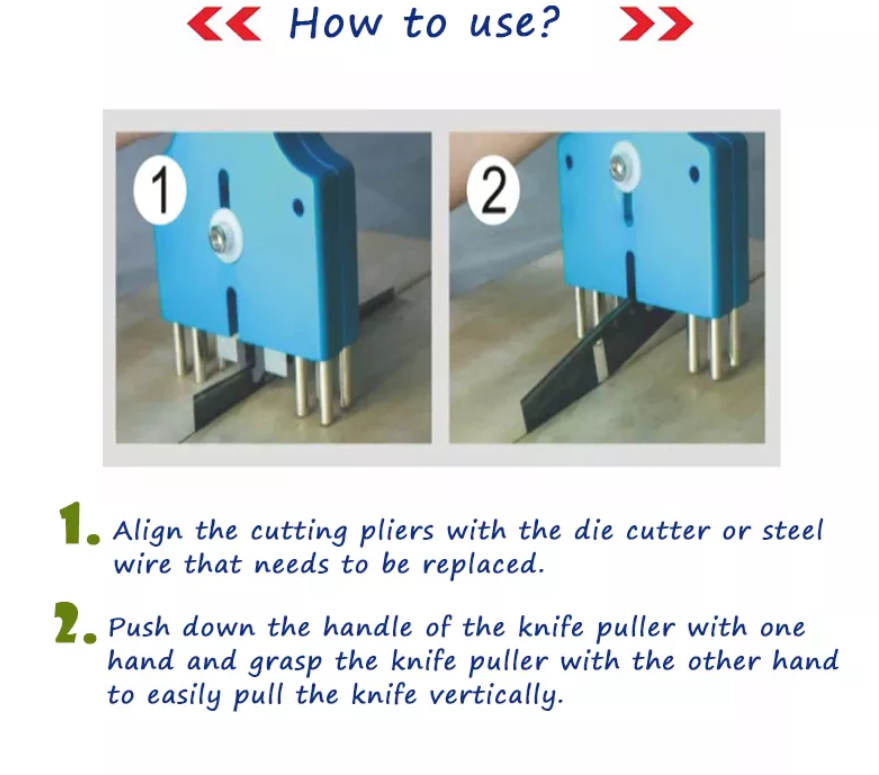 How to use?

1

2

1. Align the cutting pliers with the die cutter or steel wire that needs to be replaced.

2. Push down the handle of the knife puller with one hand and grasp the knife puller with the other hand to easily pull the knife vertically.