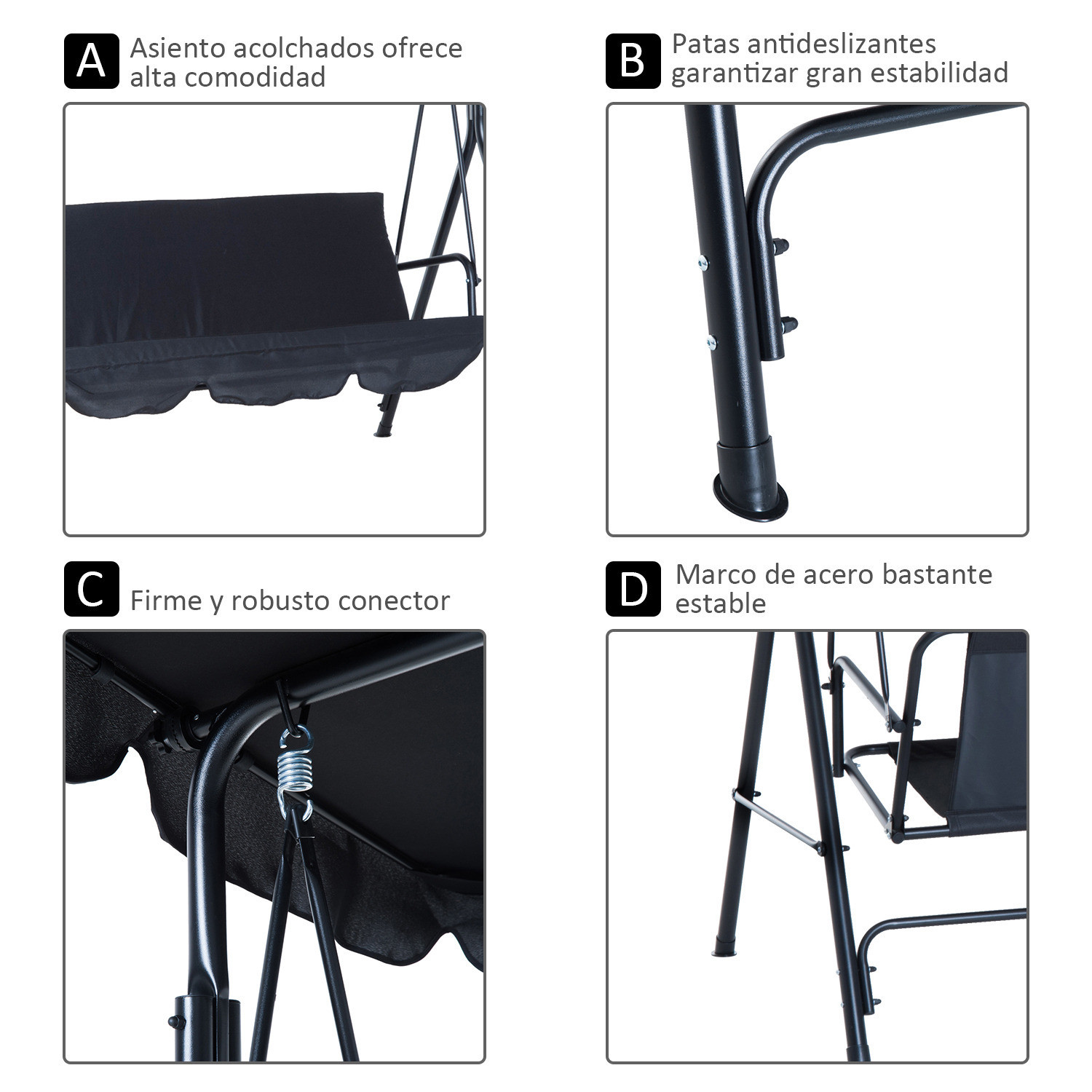 A Asiento acolchados ofrece alta comodidad

B Patas antideslizantes garantizar gran estabilidad

C Firme y robusto conector

D Marco de acero bastante estable