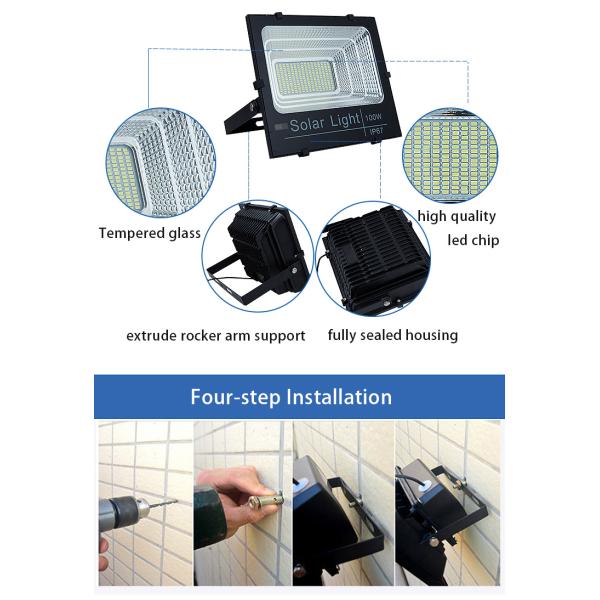 Solar Light
100W
IP67

Tempered glass

high quality
led chip

extrude rocker arm support

fully sealed housing

Four-step Installation