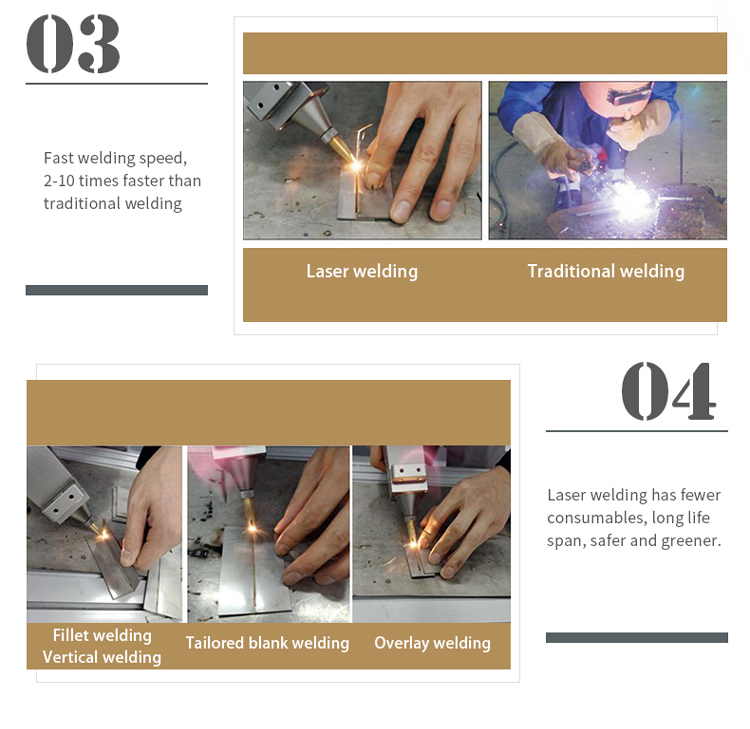 03

Fast welding speed, 2-10 times faster than traditional welding

Laser welding

Traditional welding

04

Laser welding has fewer consumables, long life span, safer and greener.

Fillet welding
Vertical welding

Tailored blank welding

Overlay welding