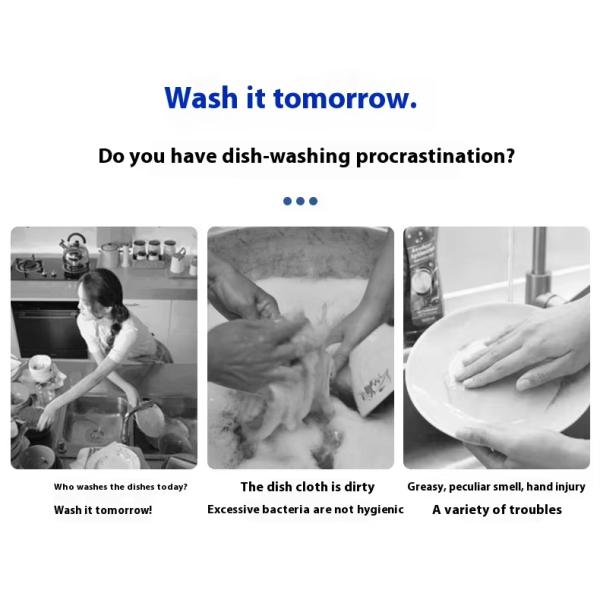 Wash it tomorrow.

Do you have dish-washing procrastination?

Who washes the dishes today?
Wash it tomorrow!

The dish cloth is dirty
Excessive bacteria are not hygienic

Greasy, peculiar smell, hand injury
A variety of troubles