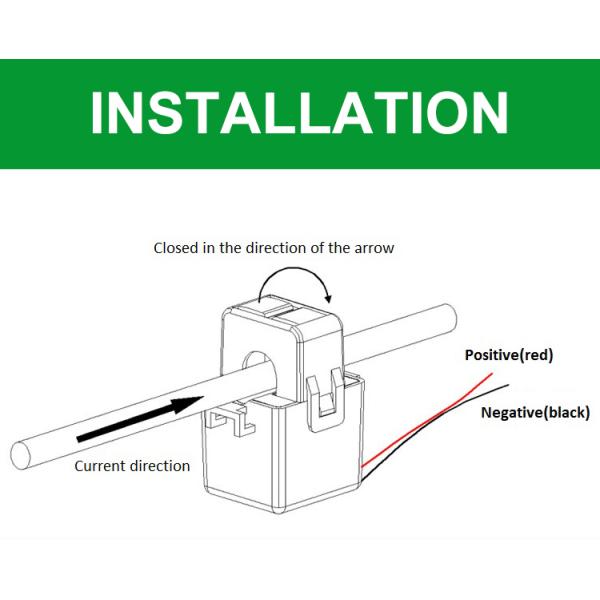 INSTALLATION

Closed in the direction of the arrow

Positive(red)

Negative(black)

Current direction