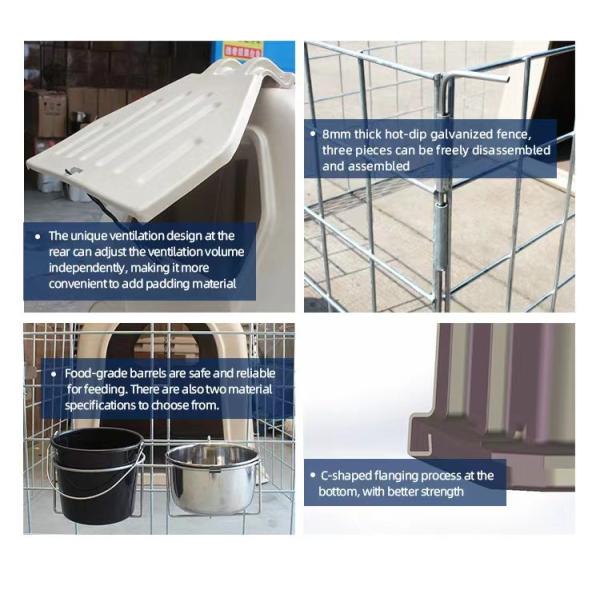 • The unique ventilation design at the rear can adjust the ventilation volume independently, making it more convenient to add padding material

• 8mm thick hot-dip galvanized fence, three pieces can be freely disassembled and assembled

• Food-grade barrels are safe and reliable for feeding. There are also two material specifications to choose from.

• C-shaped flanging process at the bottom, with better strength