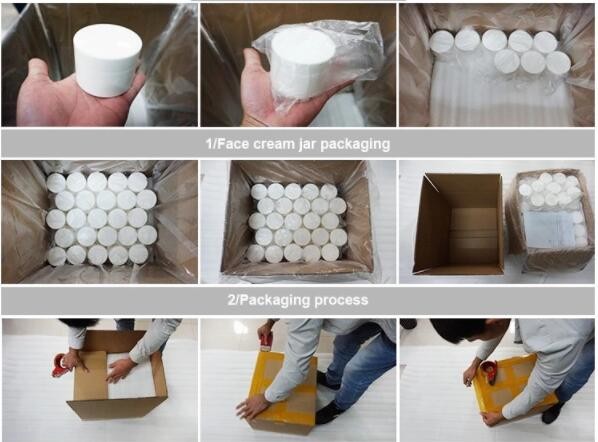 1/Face cream jar packaging

2/Packaging process