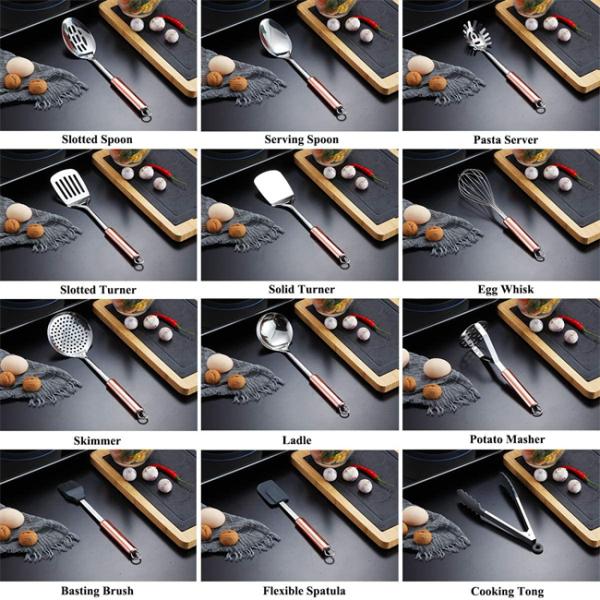 Slotted Spoon

Serving Spoon

Pasta Server

Slotted Turner

Solid Turner

Egg Whisk

Skimmer

Ladle

Potato Masher

Basting Brush

Flexible Spatula

Cooking Tong