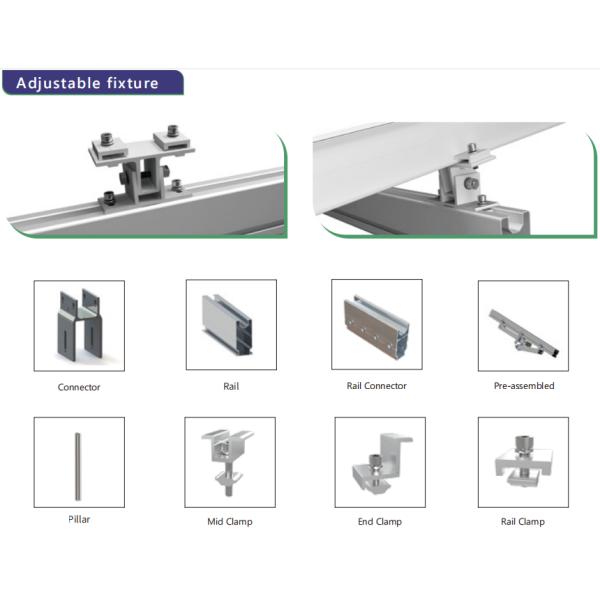 Adjustable fixture

Connector

Rail

Rail Connector

Pre-assembled

Pillar

Mid Clamp

End Clamp

Rail Clamp