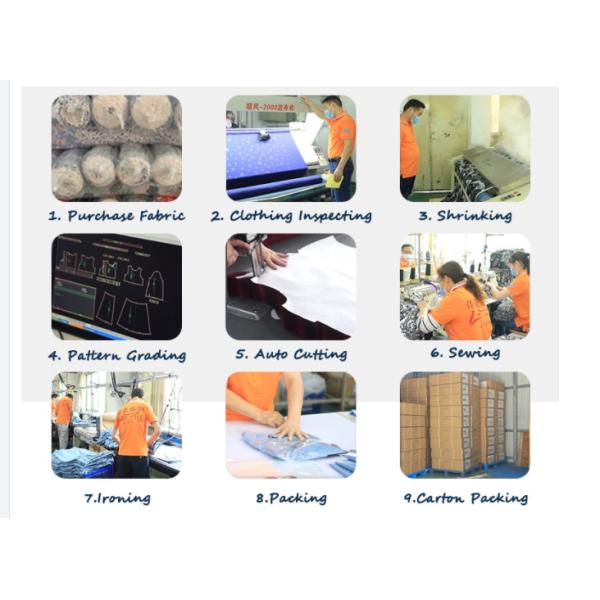 1. Purchase Fabric

2. Clothing Inspecting

3. Shrinking

4. Pattern Grading

5. Auto Cutting

6. Sewing

7.Ironing

8.Packing

9.Carton Packing