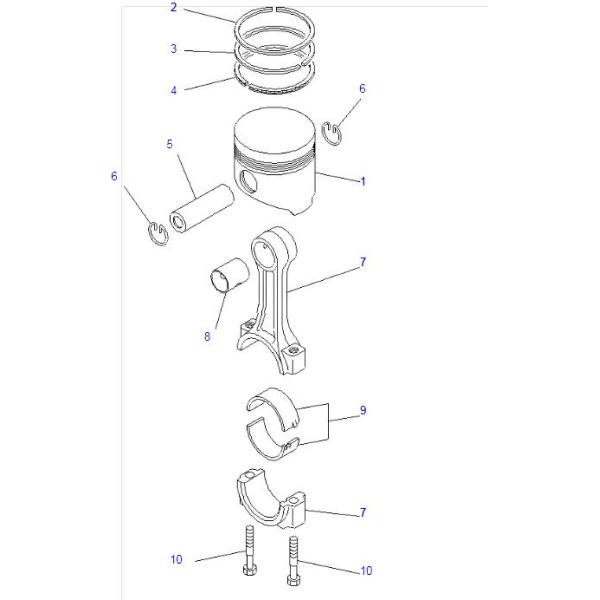 2
3
4
6
5
6
1
7
8
9
7
10
10