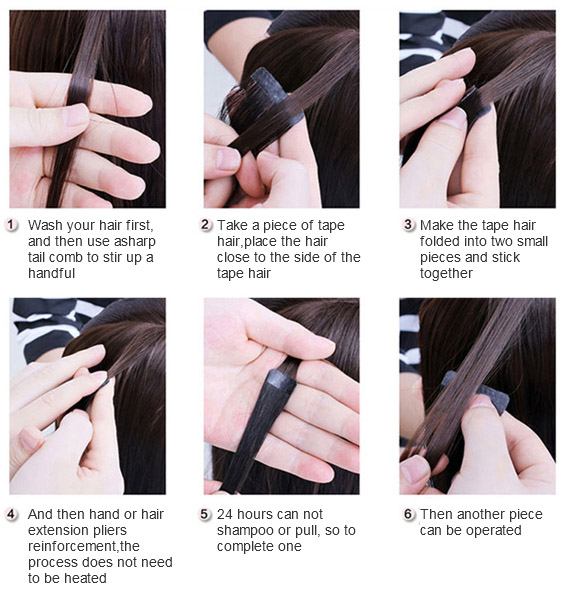 1 Wash your hair first, and then use asharp tail comb to stir up a handful

2 Take a piece of tape hair,place the hair close to the side of the tape hair

3 Make the tape hair folded into two small pieces and stick together

4 And then hand or hair extension pliers reinforcement,the process does not need to be heated

5 24 hours can not shampoo or pull, so to complete one

6 Then another piece can be operated