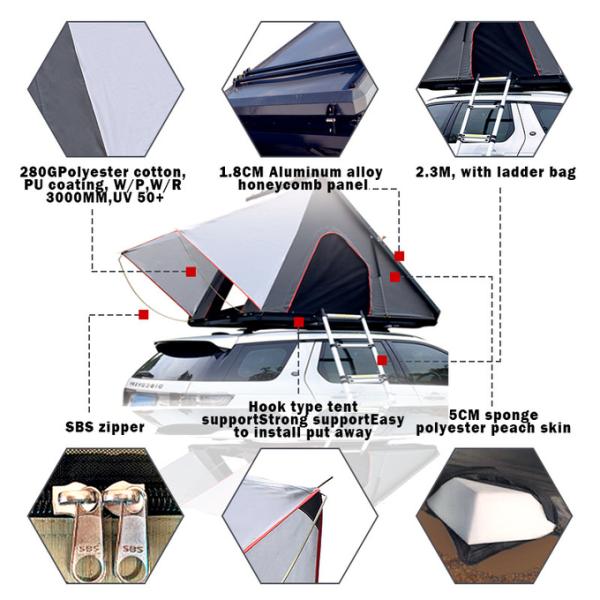 280GPolyester cotton, PU coating, W/P,W/R 3000MM,UV 50+

1.8CM Aluminum alloy honeycomb panel

2.3M, with ladder bag

SBS zipper

Hook type tent supportStrong supportEasy to install put away

5CM sponge polyester peach skin

SBS SBS