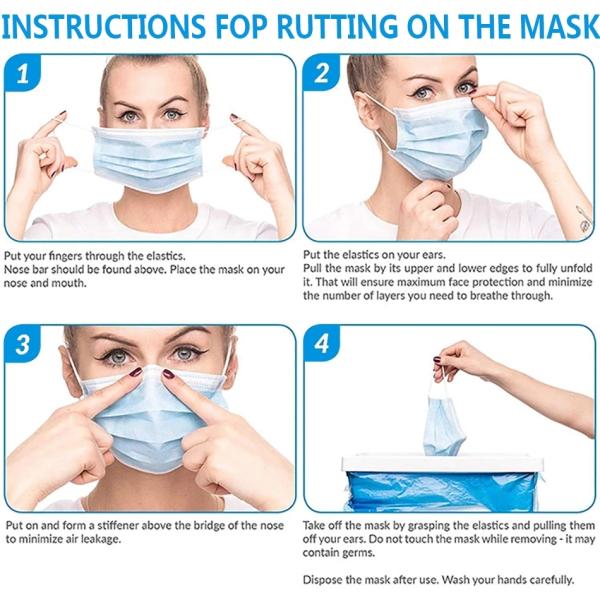 INSTRUCTIONS FOP RUTTING ON THE MASK

1

Put your fingers through the elastics.
Nose bar should be found above. Place the mask on your nose and mouth.

2

Put the elastics on your ears.
Pull the mask by its upper and lower edges to fully unfold it. That will ensure maximum face protection and minimize the number of layers you need to breathe through.

3

Put on and form a stiffener above the bridge of the nose to minimize air leakage.

4

Take off the mask by grasping the elastics and pulling them off your ears. Do not touch the mask while removing - it may contain germs.

Dispose the mask after use. Wash your hands carefully.