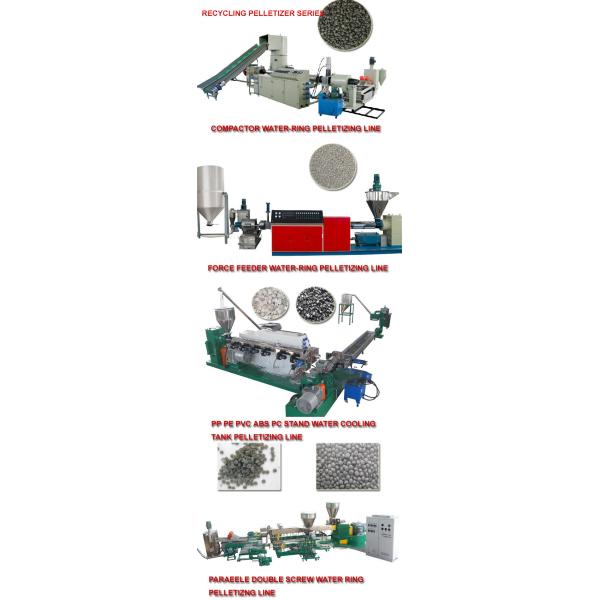 RECYCLING PELLETIZER SERIES

COMPACTOR WATER-RING PELLETIZING LINE

FORCE FEEDER WATER-RING PELLETIZING LINE

PP PE PVC ABS PC STAND WATER COOLING TANK PELLETIZING LINE

PARAEELE DOUBLE SCREW WATER RING PELLETIZNG LINE