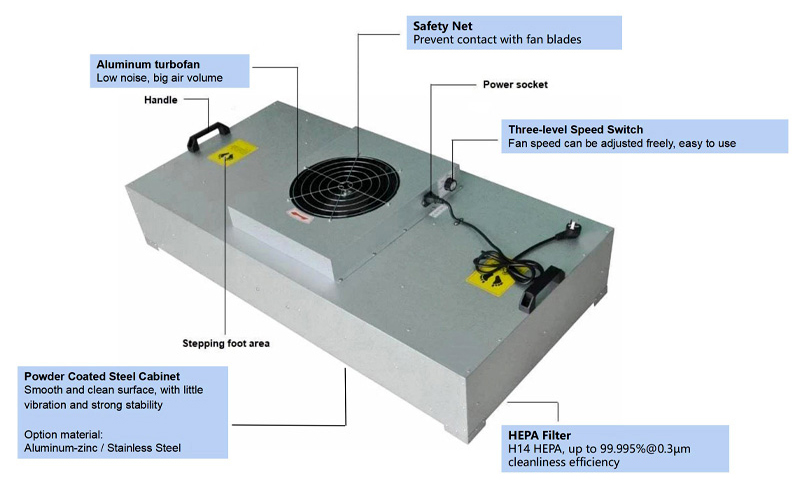 Safety Net
Prevent contact with fan blades

Aluminum turbofan
Low noise, big air volume

Handle

Power socket

Three-level Speed Switch
Fan speed can be adjusted freely, easy to use

Stepping foot area

Powder Coated Steel Cabinet
Smooth and clean surface, with little vibration and strong stability

Option material:
Aluminum-zinc / Stainless Steel

HEPA Filter
H14 HEPA, up to 99.995%@0.3μm cleanliness efficiency