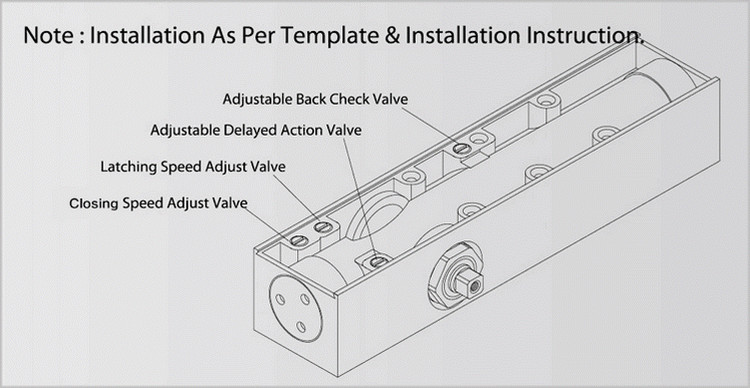 Note : Installation As Per Template & Installation Instruction.

Adjustable Back Check Valve

Adjustable Delayed Action Valve

Latching Speed Adjust Valve

Closing Speed Adjust Valve