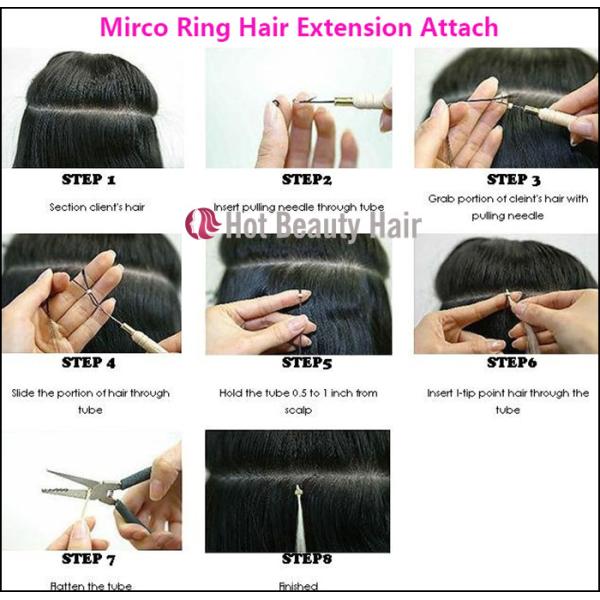 Mirco Ring Hair Extension Attach

STEP 1

Section client's hair

STEP2

Insert pulling needle through tube

STEP 3

Grab portion of cleint's hair with pulling needle

Hot Beauty Hair

STEP 4

Slide the portion of hair through tube

STEP5

Hold the tube 0.5 to 1 inch from scalp

STEP6

Insert I-tip point hair through the tube

STEP 7

Flatten the tube

STEP8

Finished