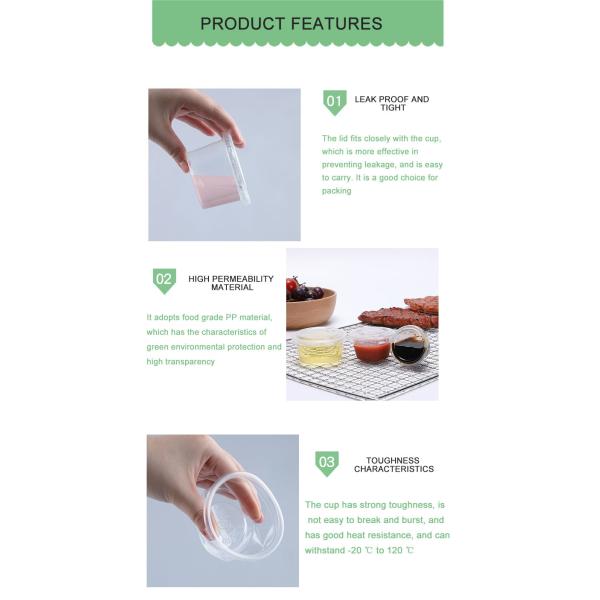 PRODUCT FEATURES

01 LEAK PROOF AND TIGHT

The lid fits closely with the cup, which is more effective in preventing leakage, and is easy to carry. It is a good choice for packing

02 HIGH PERMEABILITY MATERIAL

It adopts food grade PP material, which has the characteristics of green environmental protection and high transparency

03 TOUGHNESS CHARACTERISTICS

The cup has strong toughness, is not easy to break and burst, and has good heat resistance, and can withstand -20 ℃ to 120 ℃