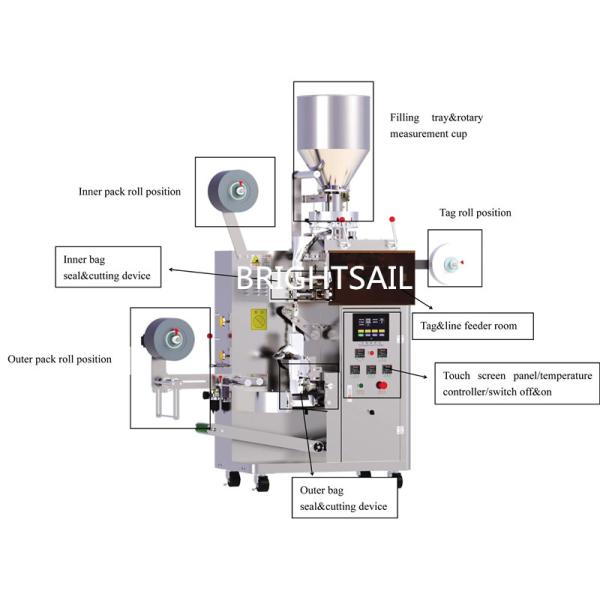 Filling tray&rotary measurement cup

Inner pack roll position

Tag roll position

Inner bag seal&cutting device

BRIGHTSAIL

Tag&line feeder room

Outer pack roll position

Touch screen panel/temperature controller/switch off&on

Outer bag seal&cutting device