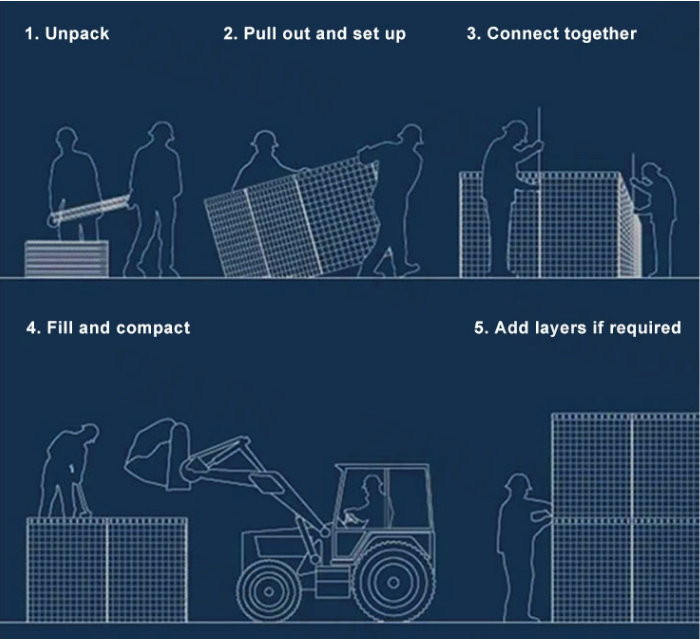 1. Unpack

2. Pull out and set up

3. Connect together

4. Fill and compact

5. Add layers if required