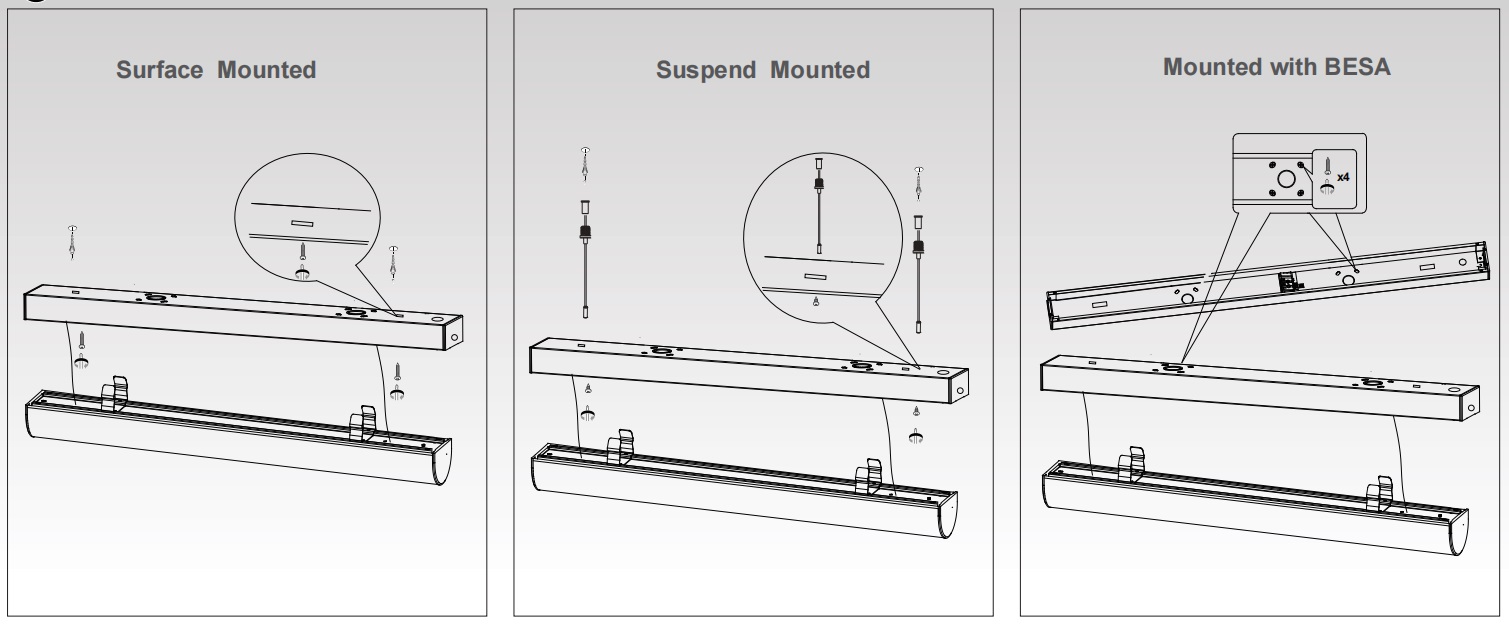 Surface Mounted

Suspend Mounted

Mounted with BESA

x4