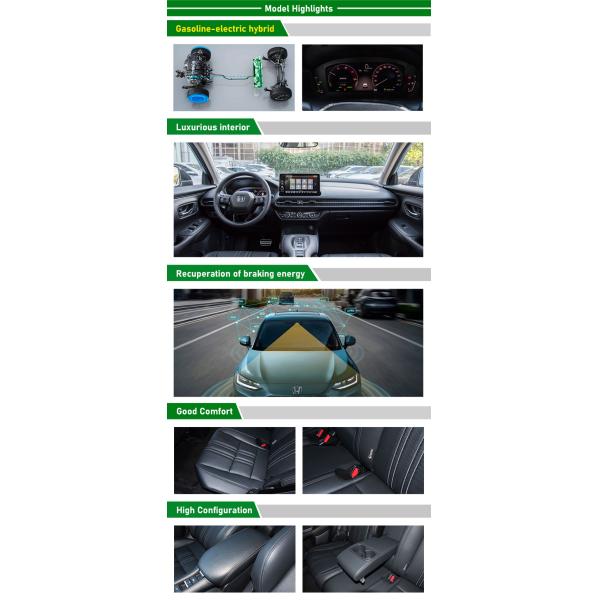 Model Highlights

Gasoline-electric hybrid

Luxurious interior

Recuperation of braking energy

Good Comfort

High Configuration