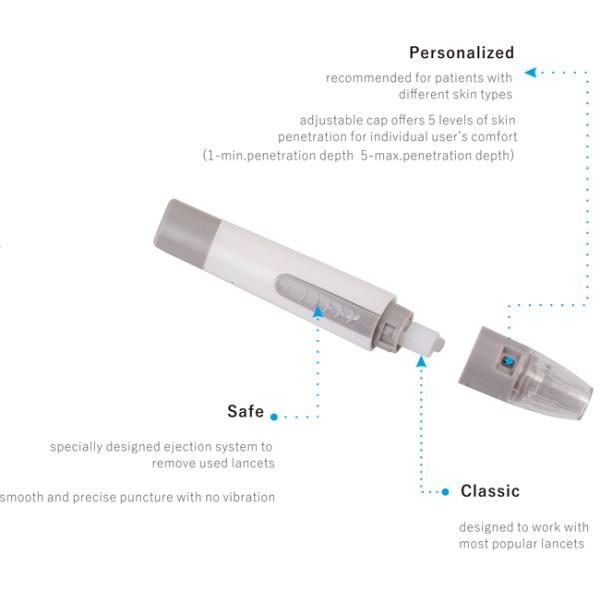 Personalized

recommended for patients with different skin types

adjustable cap offers 5 levels of skin penetration for individual user's comfort (1-min.penetration depth 5-max.penetration depth)

Safe

specially designed ejection system to remove used lancets

smooth and precise puncture with no vibration

Classic

designed to work with most popular lancets