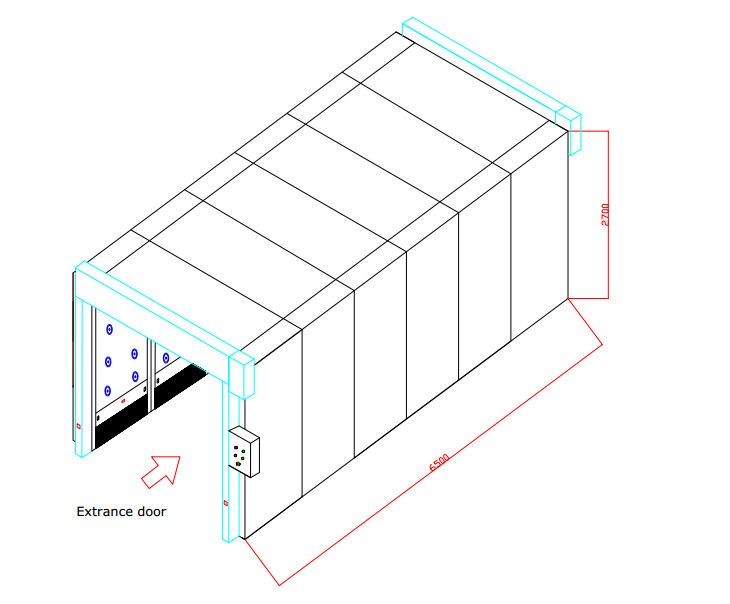 2700

6500

Extrance door