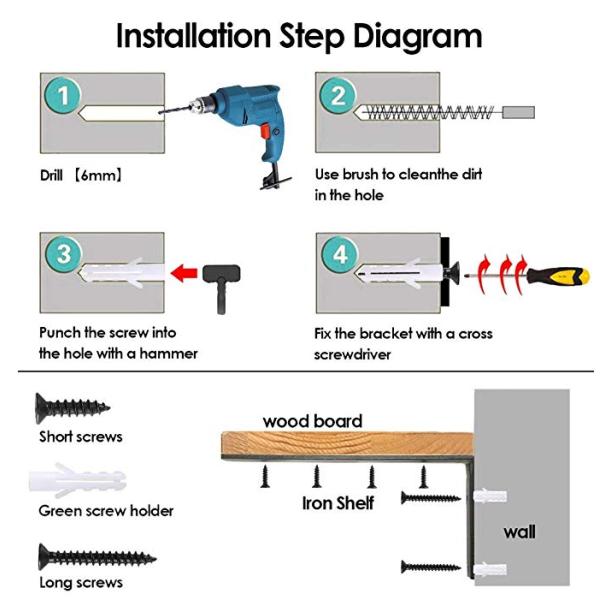 Installation Step Diagram

1

Drill 【6mm】

2

Use brush to cleanthe dirt in the hole

3

Punch the screw into the hole with a hammer

4

Fix the bracket with a cross screwdriver

Short screws

Green screw holder

Long screws

wood board

Iron Shelf

wall