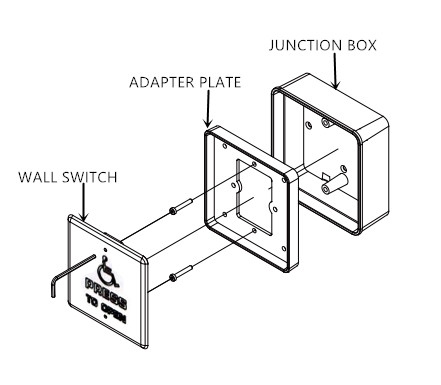 JUNCTION BOX

ADAPTER PLATE

WALL SWITCH

PRESS
TO OPEN