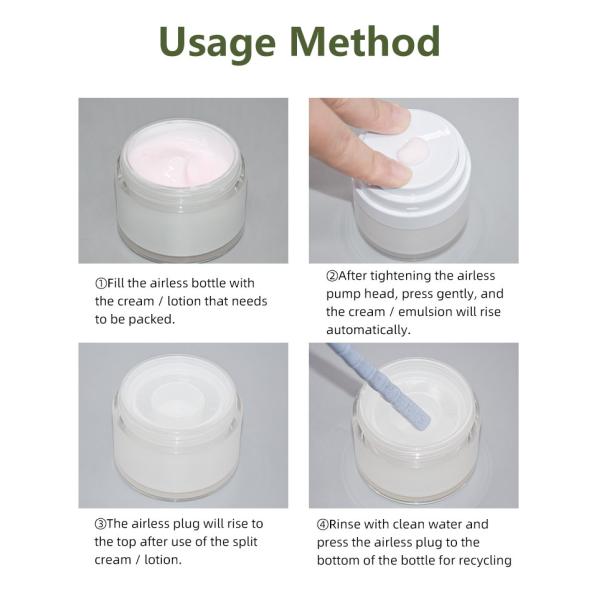 Usage Method

①Fill the airless bottle with the cream / lotion that needs to be packed.

②After tightening the airless pump head, press gently, and the cream / emulsion will rise automatically.

③The airless plug will rise to the top after use of the split cream / lotion.

④Rinse with clean water and press the airless plug to the bottom of the bottle for recycling