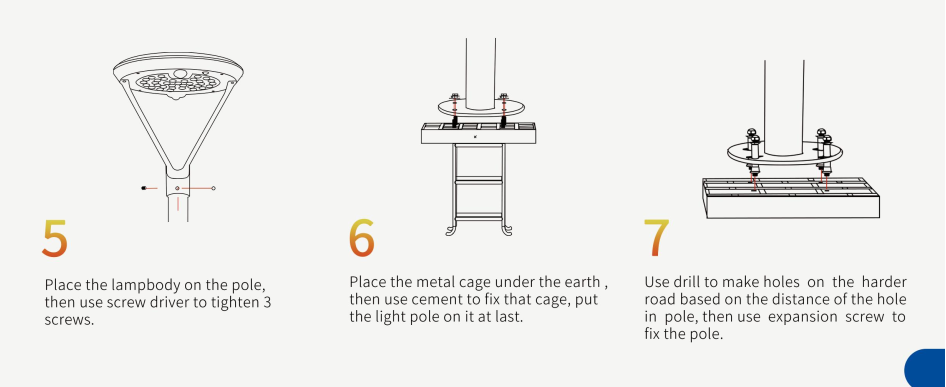 5

Place the lampbody on the pole, then use screw driver to tighten 3 screws.

6

Place the metal cage under the earth , then use cement to fix that cage, put the light pole on it at last.

7

Use drill to make holes on the harder road based on the distance of the hole in pole, then use expansion screw to fix the pole.