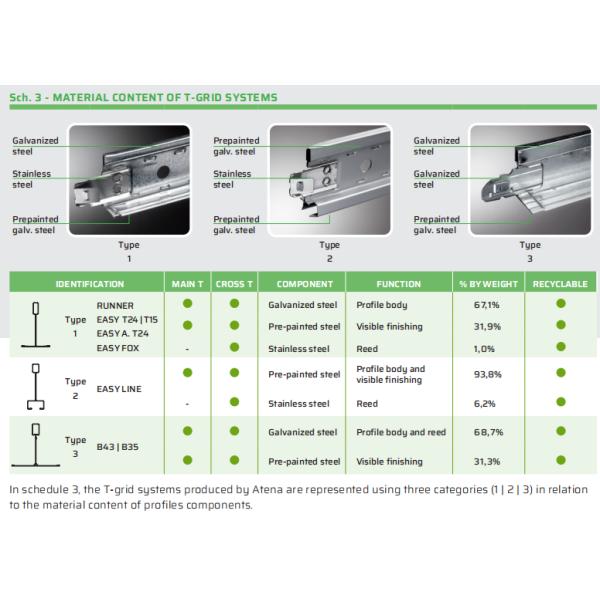 Sch. 3 - MATERIAL CONTENT OF T-GRID SYSTEMS

Galvanized steel
Stainless steel
Prepainted galv. steel
Type 1

Prepainted galv. steel
Stainless steel
Prepainted galv. steel
Type 2

Galvanized steel
Galvanized steel
Prepainted galv. steel
Type 3

| IDENTIFICATION | | MAIN T | CROSS T | COMPONENT | FUNCTION | % BY WEIGHT | RECYCLABLE |
|---|---|---|---|---|---|---|---|
| Type 1 | RUNNER EASY T24 \| T15 EASY A. T24 EASY FOX | ● | ● | Galvanized steel | Profile body | 67,1% | ● |
| | | ● | ● | Pre-painted steel | Visible finishing | 31,9% | ● |
| | | - | ● | Stainless steel | Reed | 1,0% | ● |
| Type 2 | EASY LINE | ● | ● | Pre-painted steel | Profile body and visible finishing | 93,8% | ● |
| | | - | ● | Stainless steel | Reed | 6,2% | ● |
| Type 3 | B43 \| B35 | ● | ● | Galvanized steel | Profile body and reed | 68,7% | ● |
| | | ● | ● | Pre-painted steel | Visible finishing | 31,3% | ● |

In schedule 3, the T-grid systems produced by Atena are represented using three categories (1 | 2 | 3) in relation to the material content of profiles components.