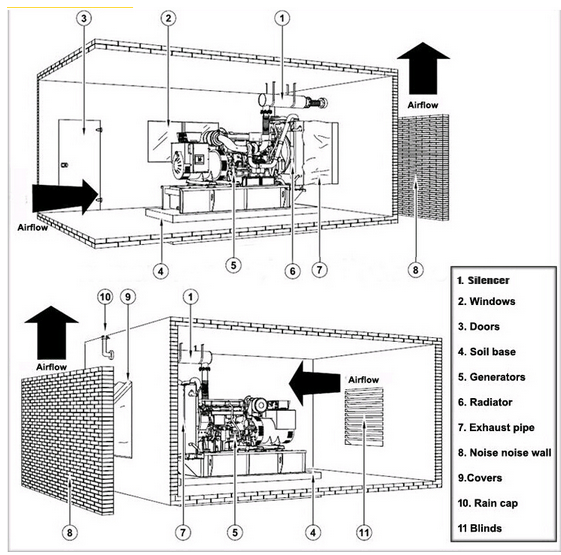 3
2
1
Airflow
Airflow
4
5
6
7
8

10
9
1
Airflow
Airflow
8
7
5
4
11

1. Silencer
2. Windows
3. Doors
4. Soil base
5. Generators
6. Radiator
7. Exhaust pipe
8. Noise noise wall
9.Covers
10. Rain cap
11 Blinds