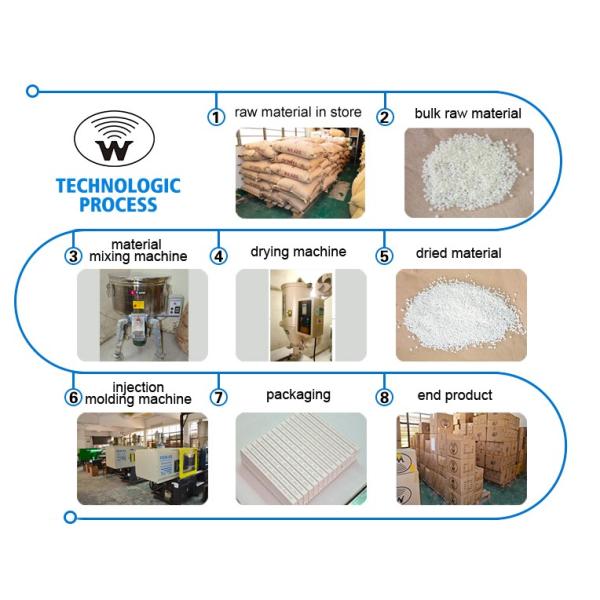 W

TECHNOLOGIC PROCESS

1 raw material in store

2 bulk raw material

3 material mixing machine

4 drying machine

5 dried material

6 injection molding machine

7 packaging

8 end product