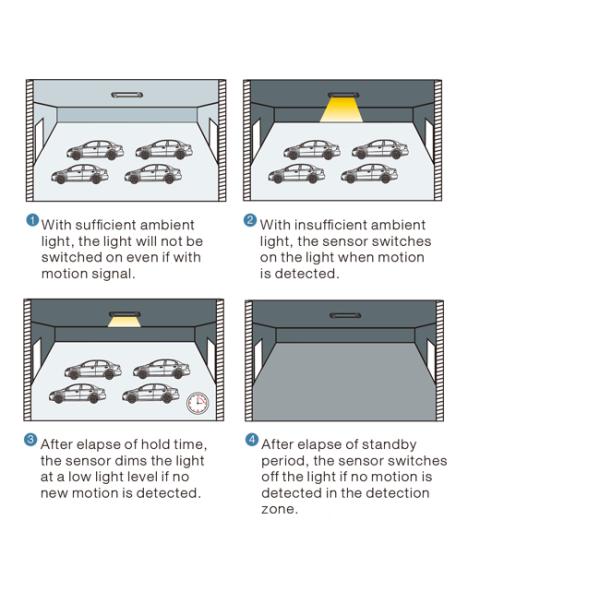 1 With sufficient ambient light, the light will not be switched on even if with motion signal.

2 With insufficient ambient light, the sensor switches on the light when motion is detected.

3 After elapse of hold time, the sensor dims the light at a low light level if no new motion is detected.

4 After elapse of standby period, the sensor switches off the light if no motion is detected in the detection zone.