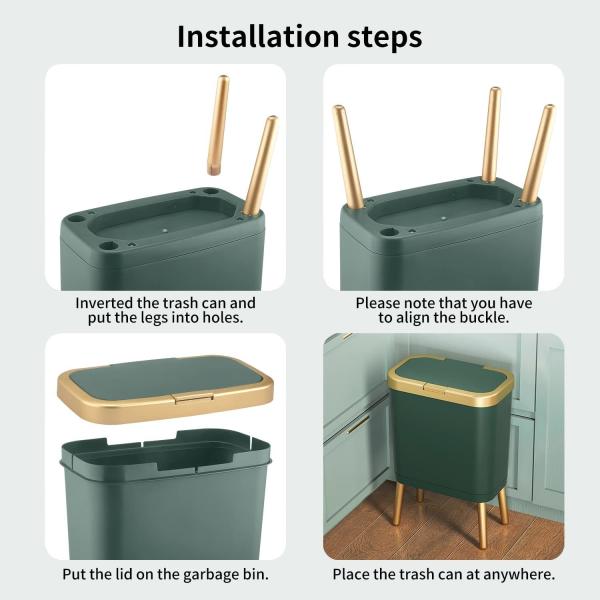 Installation steps

Inverted the trash can and put the legs into holes.

Please note that you have to align the buckle.

Put the lid on the garbage bin.

Place the trash can at anywhere.