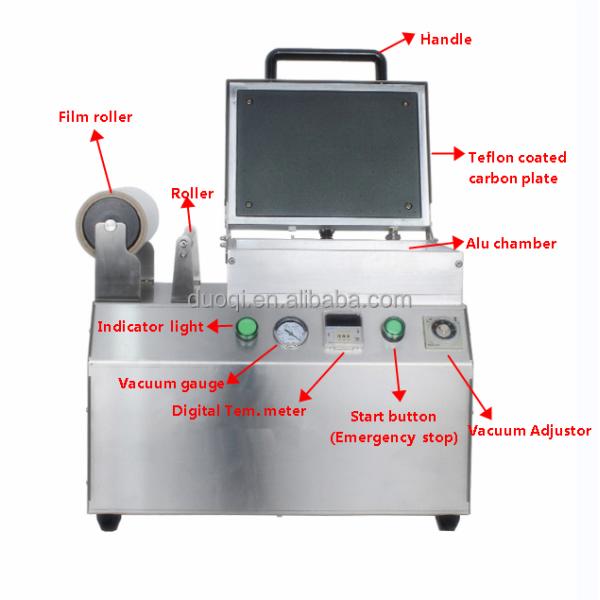 Handle

Film roller

Teflon coated carbon plate

Roller

Alu chamber

duoqi.en.alibaba.com

Indicator light

Vacuum gauge

Digital Tem. meter

Start button (Emergency stop)

Vacuum Adjustor