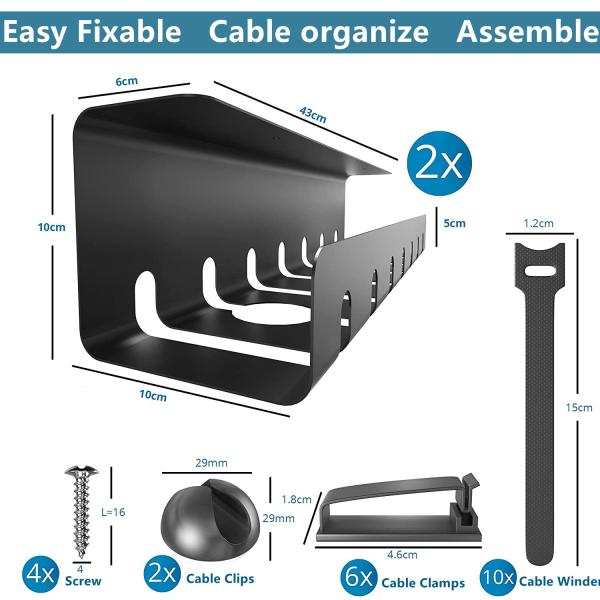 Easy Fixable Cable organize Assemble

6cm
43cm
2x
10cm
5cm
10cm
1.2cm
15cm

L=16
4
4x Screw

29mm
29mm
2x Cable Clips

1.8cm
4.6cm
6x Cable Clamps

10x Cable Winder