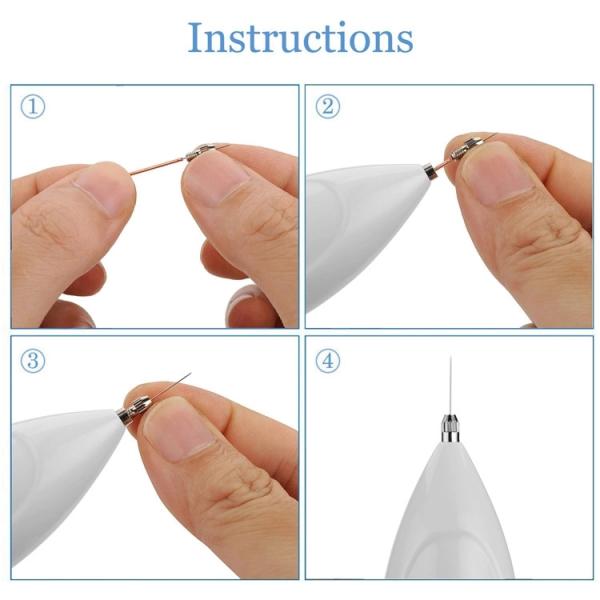 Instructions

①

②

③

④