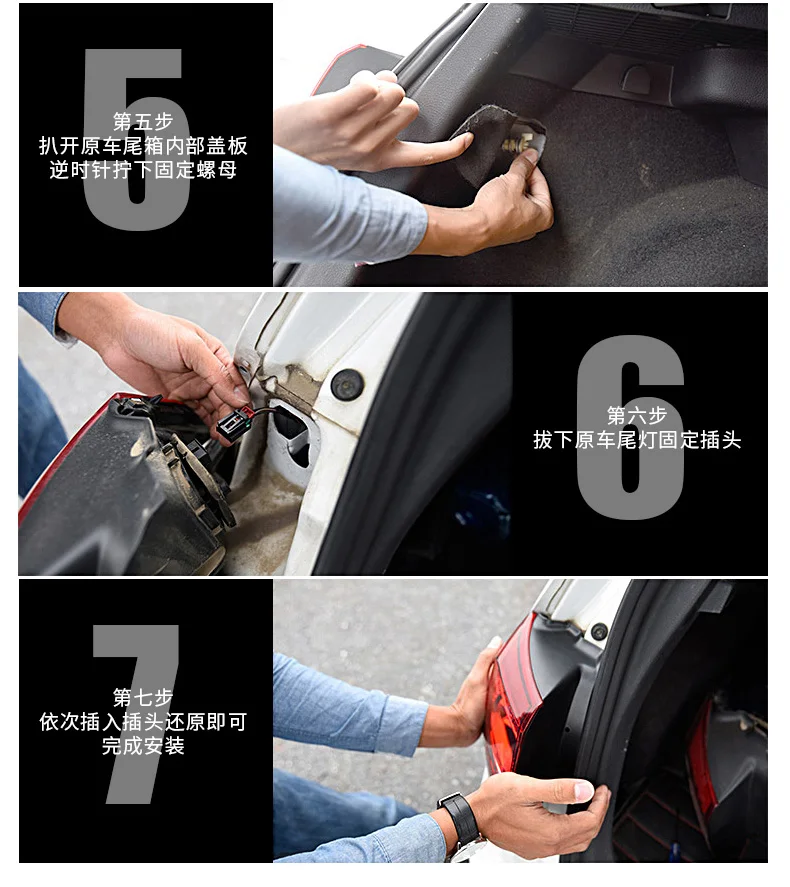 5
第五步
扒开原车尾箱内部盖板
逆时针拧下固定螺母

6
第六步
拔下原车尾灯固定插头

7
第七步
依次插入插头还原即可
完成安装