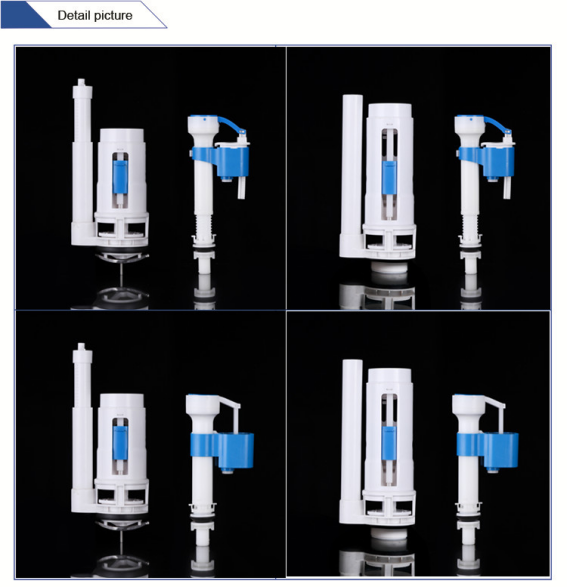 Detail picture