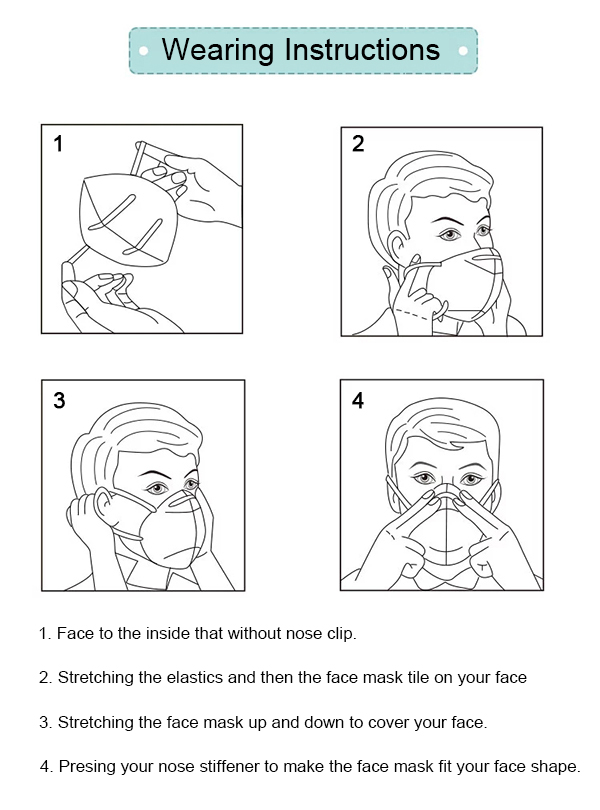 Wearing Instructions

1

2

3

4

1. Face to the inside that without nose clip.

2. Stretching the elastics and then the face mask tile on your face

3. Stretching the face mask up and down to cover your face.

4. Presing your nose stiffener to make the face mask fit your face shape.