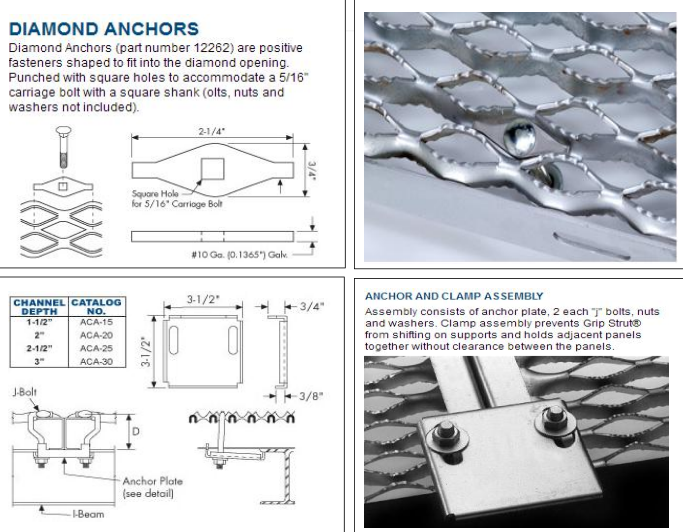 DIAMOND ANCHORS
Diamond Anchors (part number 12262) are positive fasteners shaped to fit into the diamond opening. Punched with square holes to accommodate a 5/16" carriage bolt with a square shank (olts, nuts and washers not included).

2-1/4"
3/4"
Square Hole for 5/16" Carriage Bolt
#10 Ga. (0.1365") Galv.

| CHANNEL DEPTH | CATALOG NO. |
|---|---|
| 1-1/2" | ACA-15 |
| 2" | ACA-20 |
| 2-1/2" | ACA-25 |
| 3" | ACA-30 |

3-1/2"
3/4"
3-1/2"
3/8"
J-Bolt
D
Anchor Plate (see detail)
I-Beam

ANCHOR AND CLAMP ASSEMBLY
Assembly consists of anchor plate, 2 each "j" bolts, nuts and washers. Clamp assembly prevents Grip Strut® from shifting on supports and holds adjacent panels together without clearance between the panels.