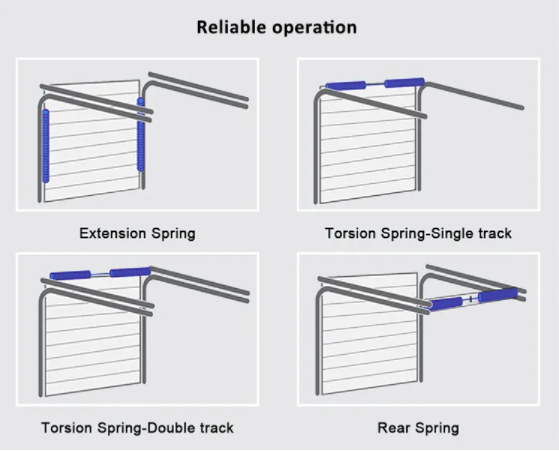 Reliable operation

Extension Spring

Torsion Spring-Single track

Torsion Spring-Double track

Rear Spring