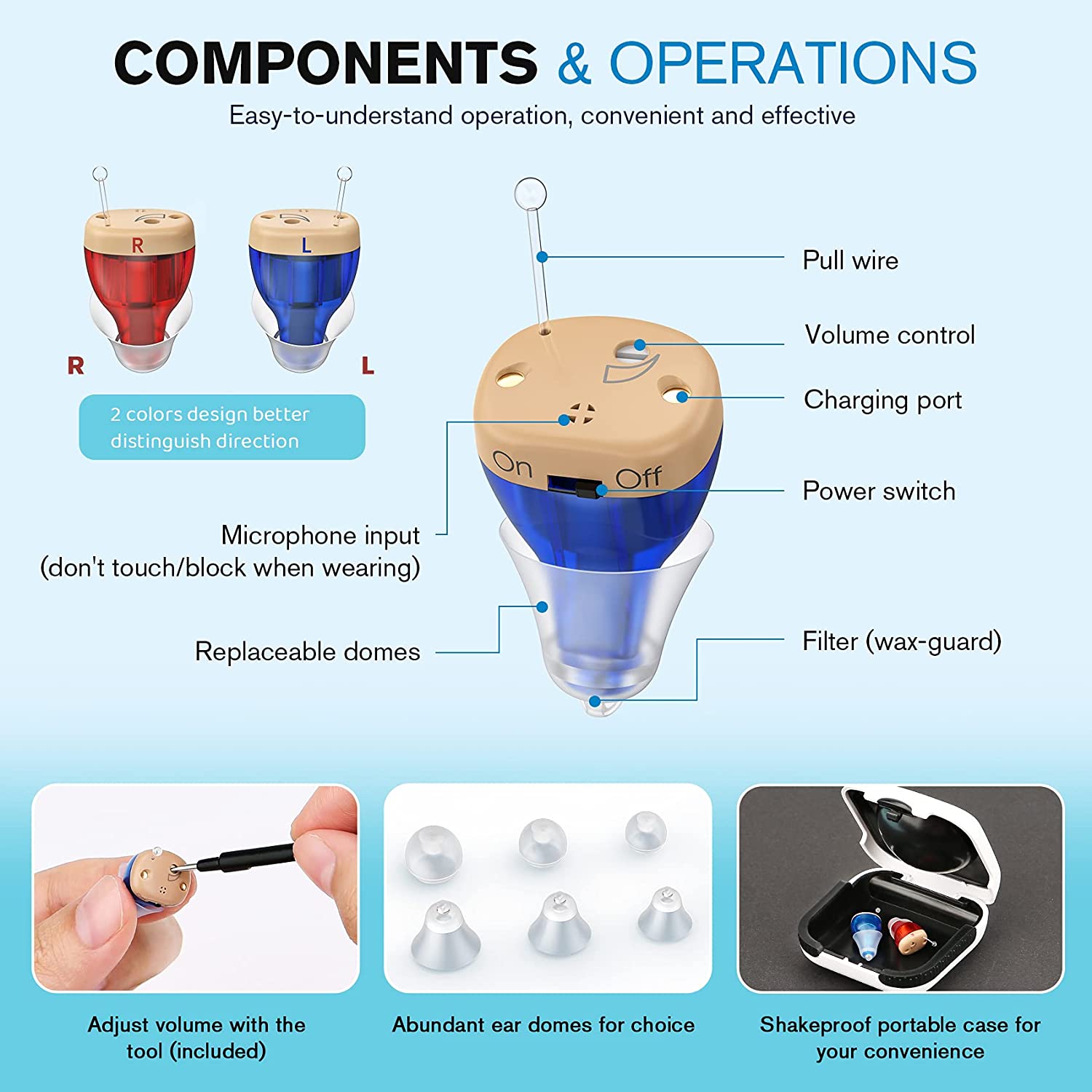 COMPONENTS & OPERATIONS

Easy-to-understand operation, convenient and effective

R

L

R

L

2 colors design better distinguish direction

Pull wire

Volume control

Charging port

On

Off

Power switch

Microphone input (don't touch/block when wearing)

Replaceable domes

Filter (wax-guard)

Adjust volume with the tool (included)

Abundant ear domes for choice

Shakeproof portable case for your convenience