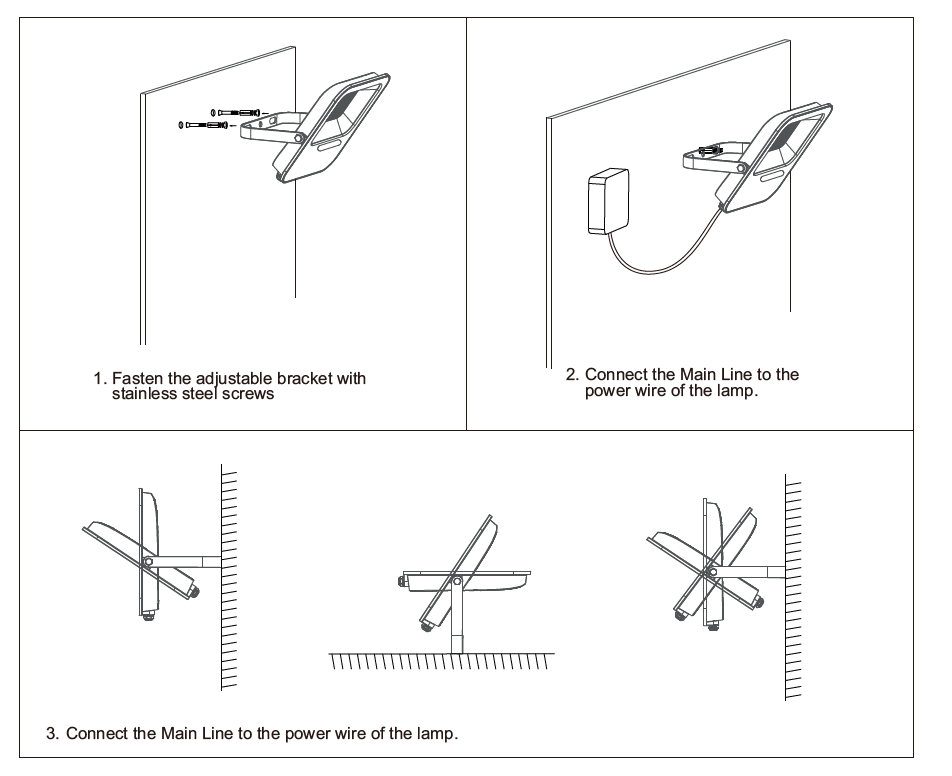 1. Fasten the adjustable bracket with stainless steel screws

2. Connect the Main Line to the power wire of the lamp.

3. Connect the Main Line to the power wire of the lamp.