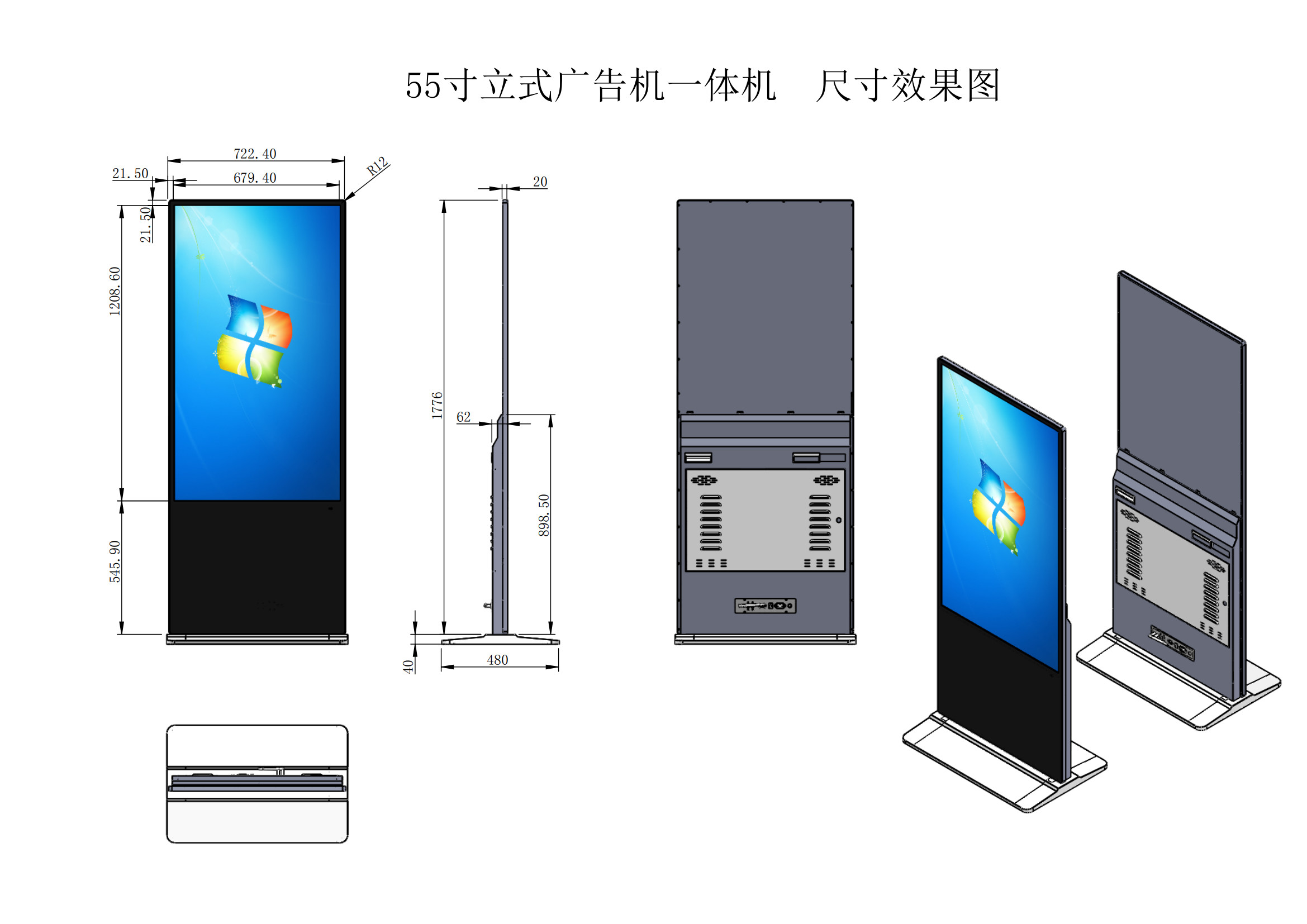 55寸立式广告机一体机　尺寸效果图

722.40
21.50
679.40
R12
21.50
1208.60
545.90
20
1776
62
898.50
40
480