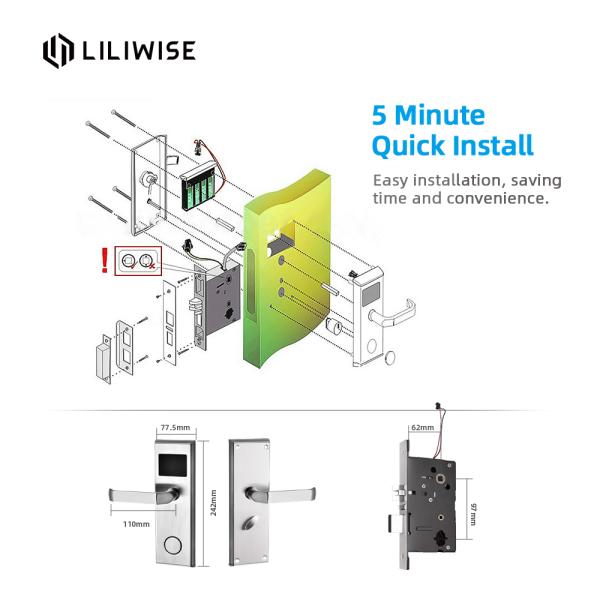 LILIWISE

5 Minute
Quick Install

Easy installation, saving time and convenience.

!

77.5mm

242mm

110mm

62mm

97mm