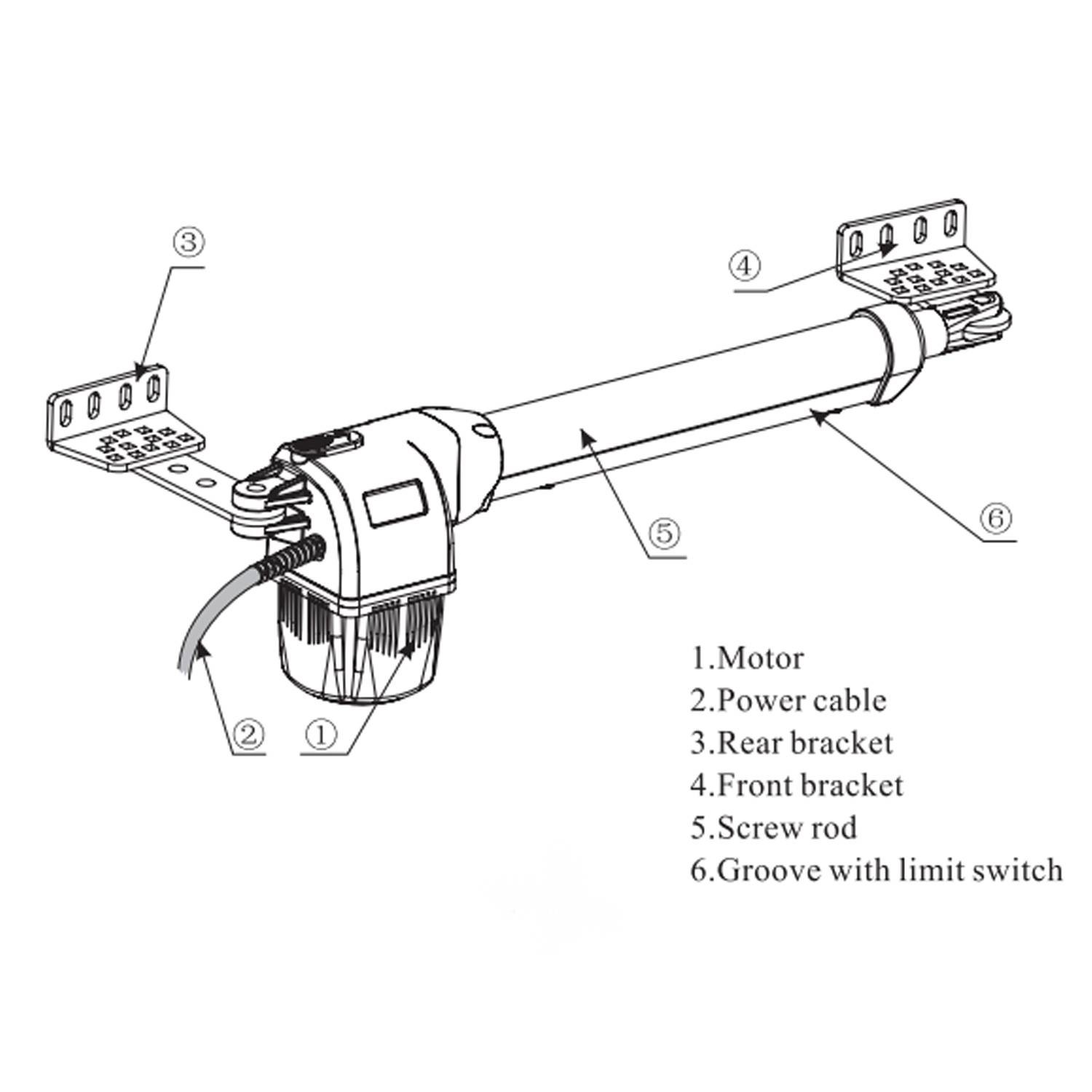 ③
④
⑤
⑥
②
①

1.Motor
2.Power cable
3.Rear bracket
4.Front bracket
5.Screw rod
6.Groove with limit switch