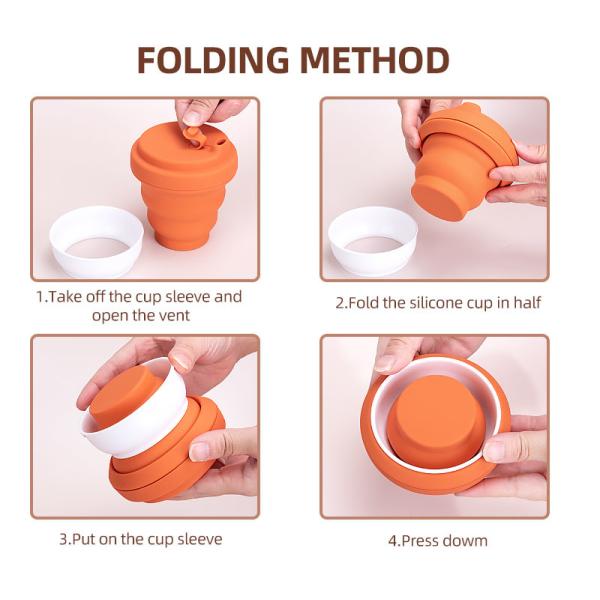 FOLDING METHOD

1.Take off the cup sleeve and open the vent

2.Fold the silicone cup in half

3.Put on the cup sleeve

4.Press dowm